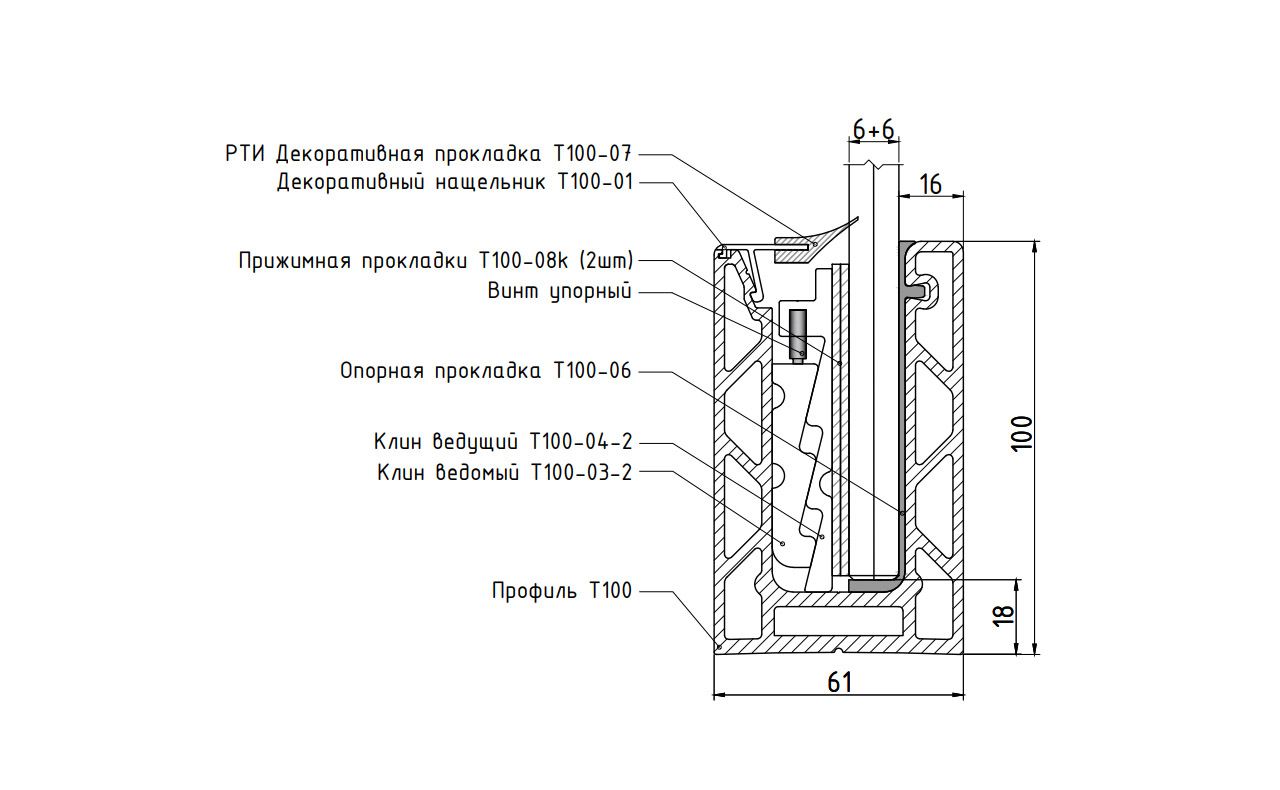 РТИ Декоративная прокладка Т100-07
Декоративный нащельник Т100-01
Прижимная прокладки Т100-08k (2шт)
Винт упорный
Опорная прокладка Т100-06
Клин ведущий Т100-04-2
Клин ведомый Т100-03-2
Профиль Т100
6+6
16
100
18
61